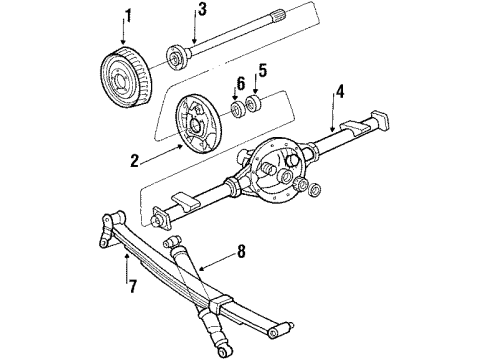 1
3
6
5
4
2
8
7