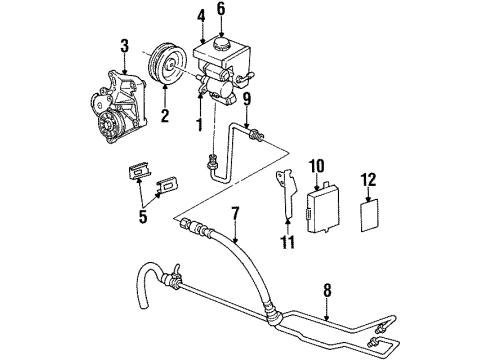 4
6
3
2
1
9
10
12
5
7
11
8