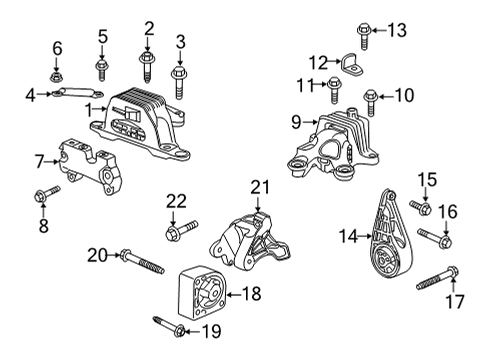 6
5
2
3
13
12
11
10
4
1
9
7
8
22
21
15
16
14
20
18
17
19