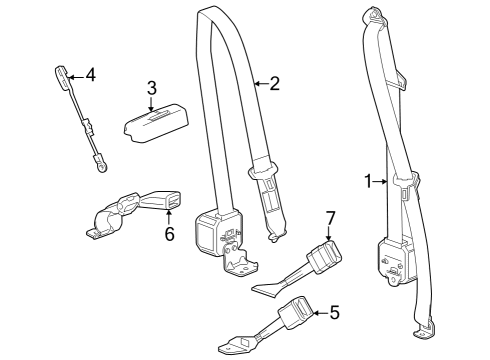 4
3
2
1
6
7
5