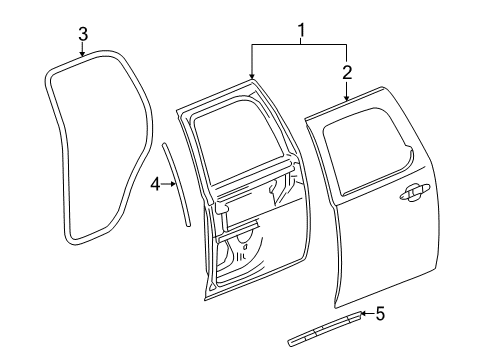 3
1
2
4
5