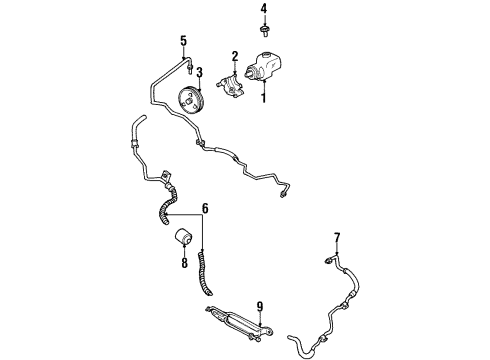 4
5
2
3
1
6
7
8
9