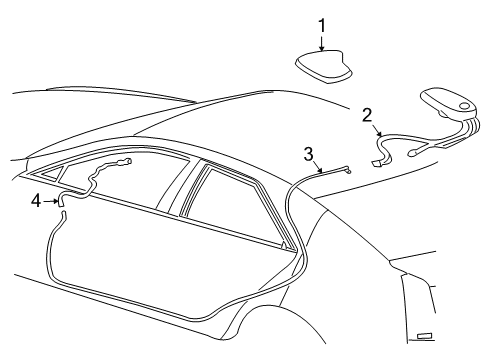 1
2
3
4