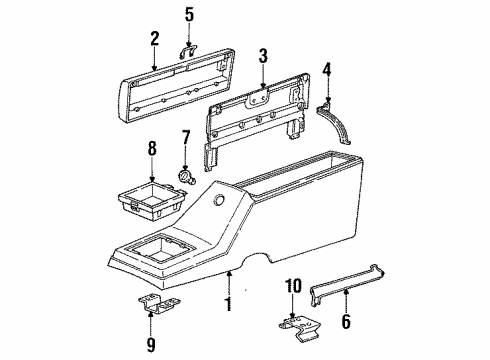 5
2
3
4
7
8
10
1
6
9