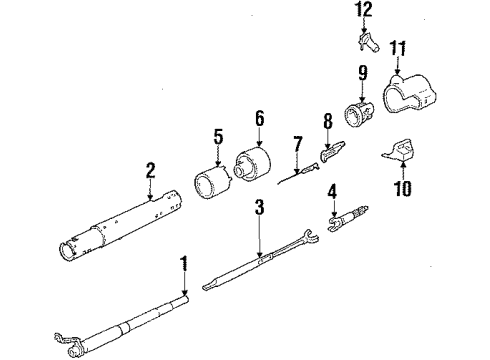 12
11
9
6
8
5
7
2
10
4
3
1