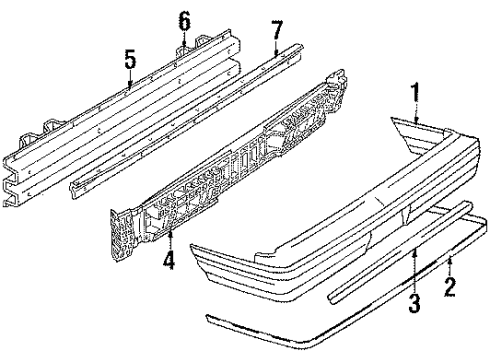 6
7
5
1
4
3
2