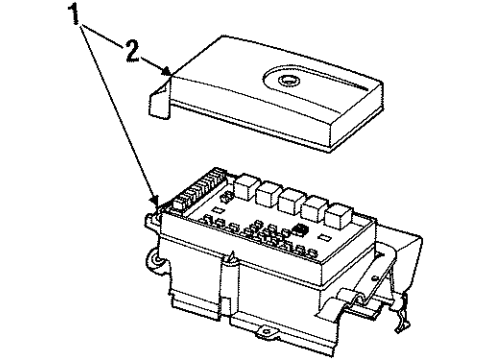 1
2