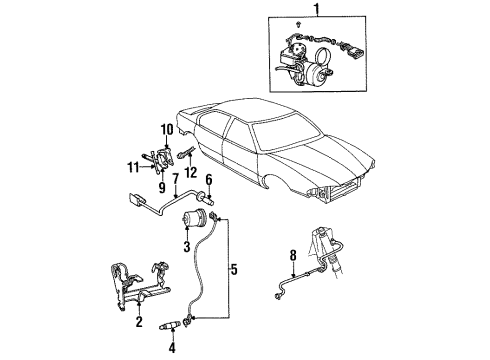 1
10
11
12
9
7
6
3
5
8
2
4