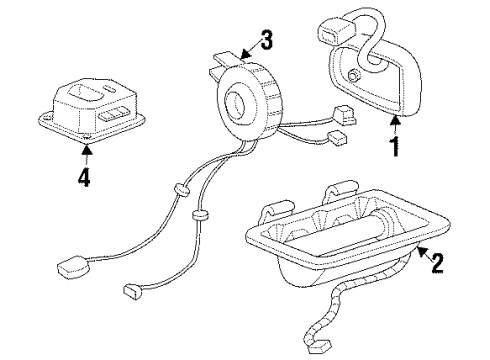 3
1
4
2