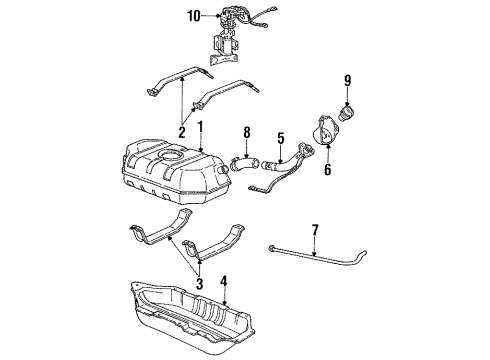 10
9
2
1
8
5
6
7
3
4