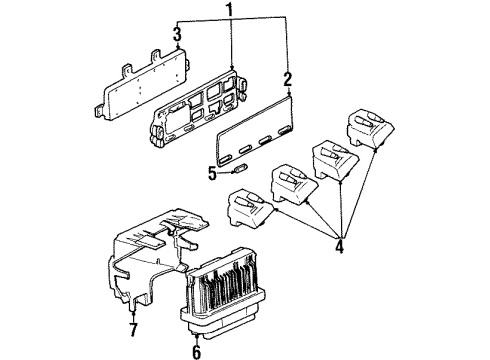 1
3
2
5
4
7
6