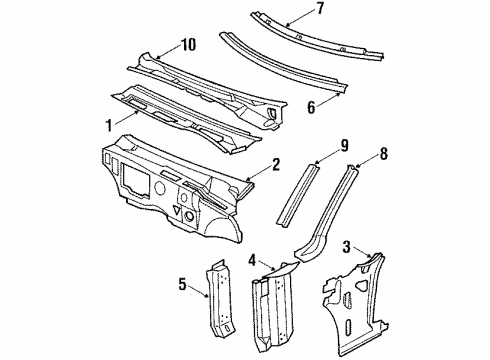 7
10
6
1
9
8
2
3
4
5