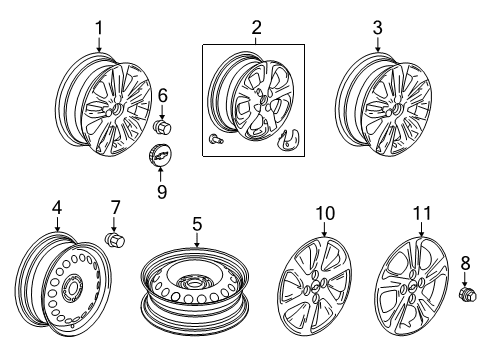 1
2
3
6
9
4
7
5
10
11
8