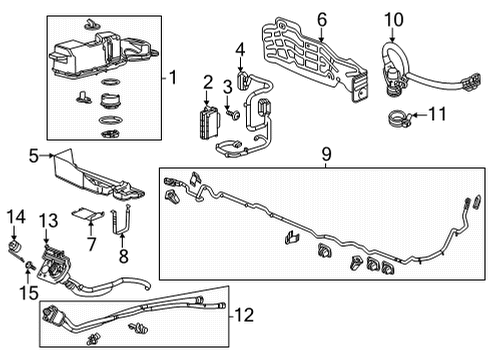 1
2
3
4
6
10
11
5
9
14
13
7
8
15
12