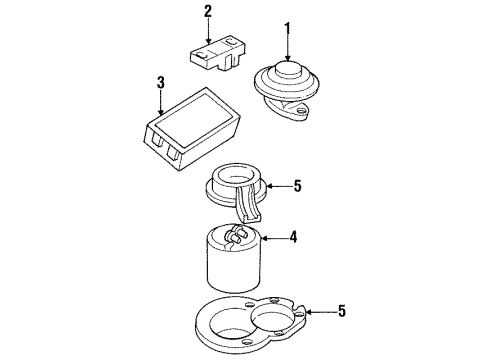 2
1
3
5
4
5