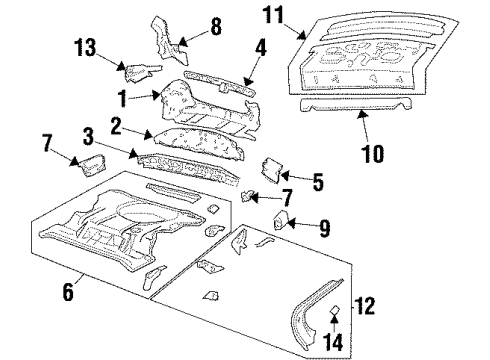 11
8
13
4
1
2
10
7
3
5
7
9
6
12
14