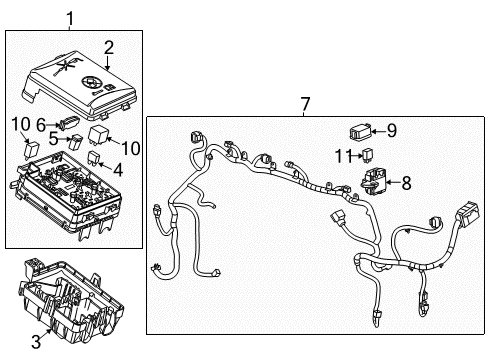 1
2
10
6
5
10
4
3
7
9
11
8