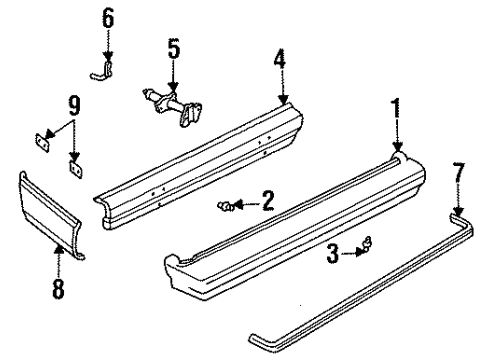 6
5
4
9
1
7
2
3
8