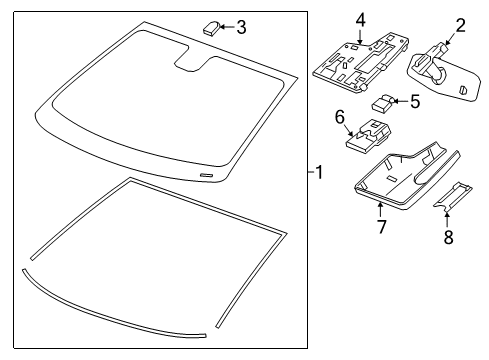 3
4
2
5
6
1
7
8