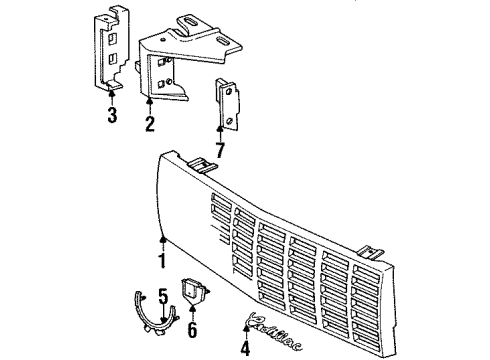 3
2
7
1
5
6
Cadillac
4