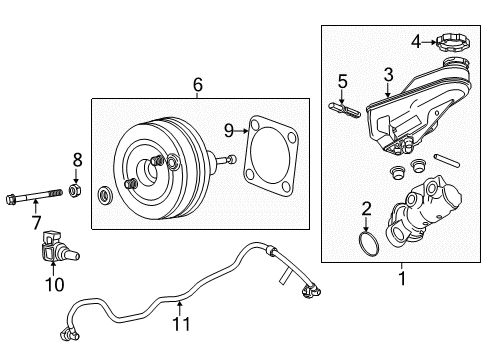 4
5
3
6
9
8
7
2
10
1
11