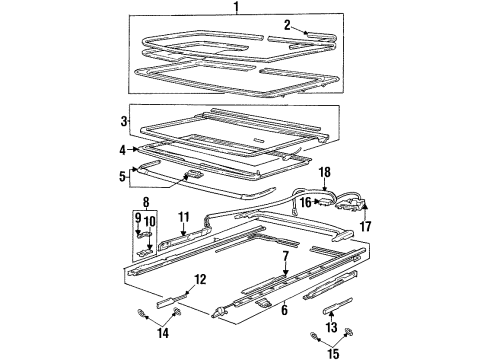 1
2
3
4
5
18
16
17
8
9
10
11
7
12
6
13
14
15