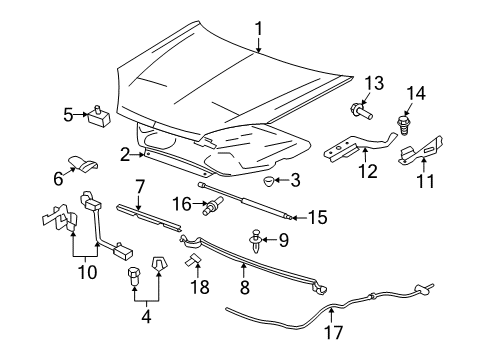 1
13
14
5
2
12
11
6
3
7
16
15
9
10
18
8
4
17