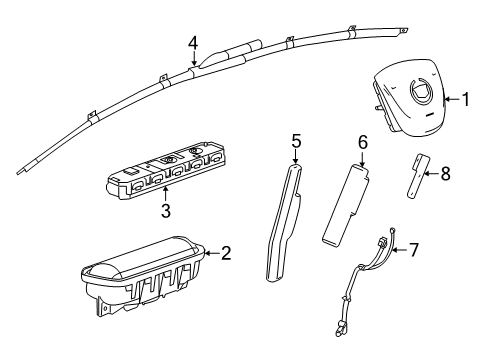 4
1
5
6
8
3
2
7