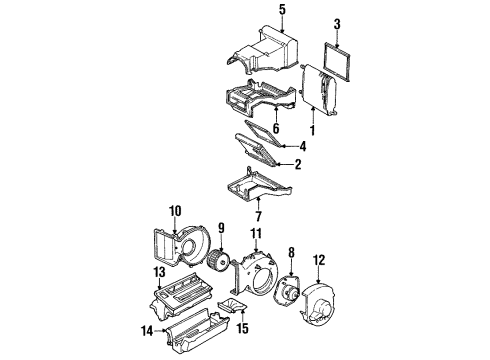 5
3
6
1
4
2
7
10
9
11
8
12
13
14
15