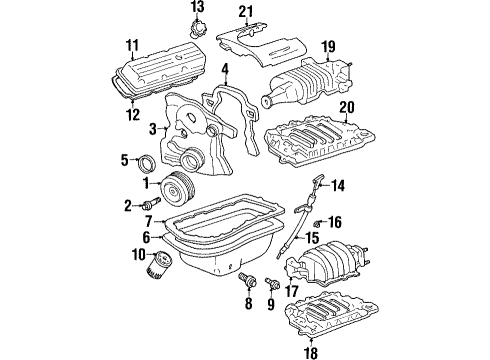 13
21
11
19
4
12
20
3
5
1
14
2
7
16
6
15
10
17
8
9
18