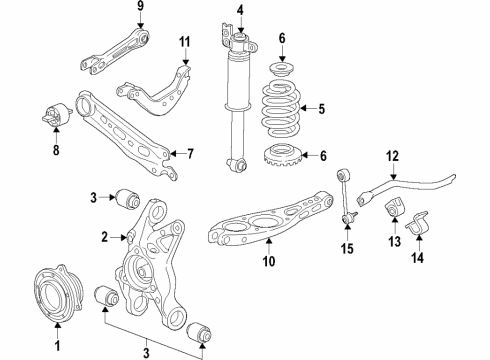 9
4
11
6
5
8
7
6
12
3
2
15
13
14
10
1
3