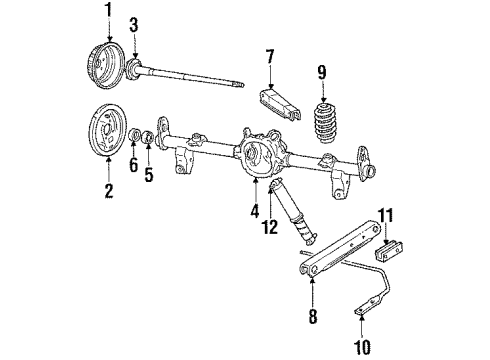 1
3
7
9
2
6
5
4
12
11
8
10