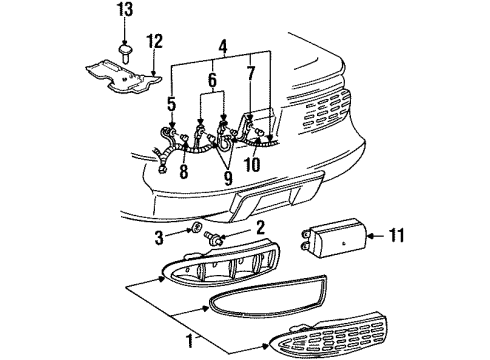 13
12
4
6
7
5
8
9
10
3
2
11
1