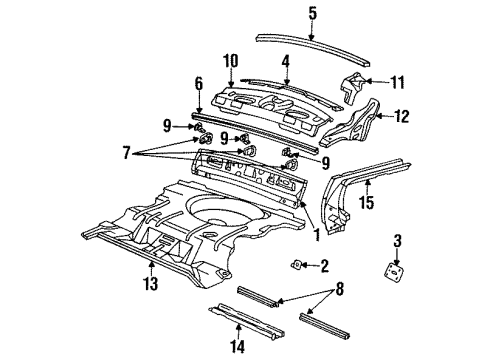 5
10
4
11
6
12
9
9
7
9
15
1
3
2
13
8
14