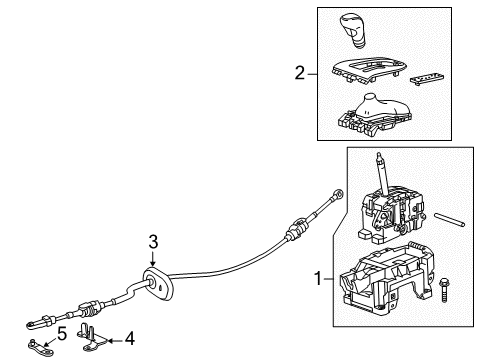 2
3
1
5
4