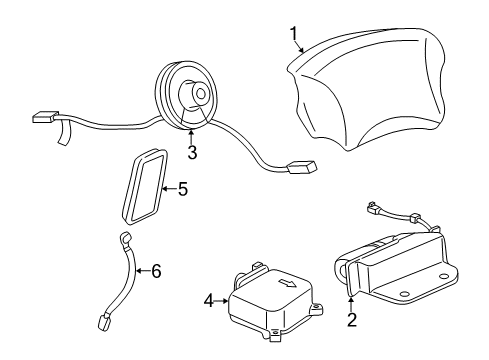 1
3
5
6
4
2