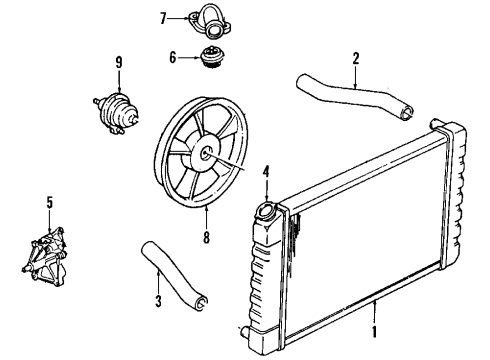 7
6
9
2
4
5
8
3
1