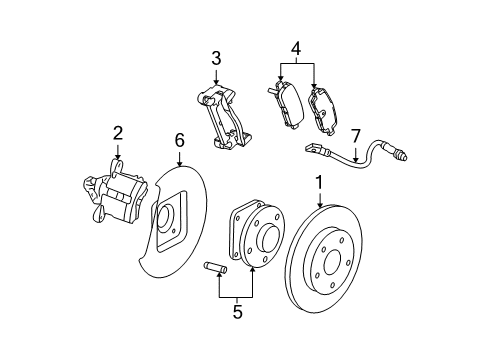 3
4
2
6
7
1
5