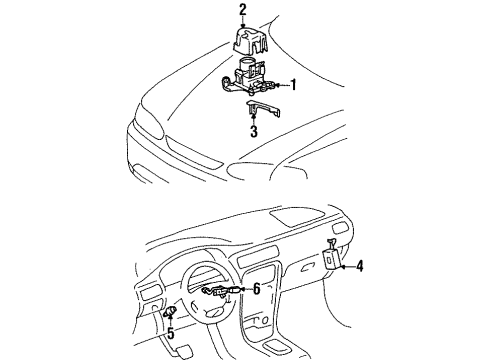 2
1
3
4
6
5