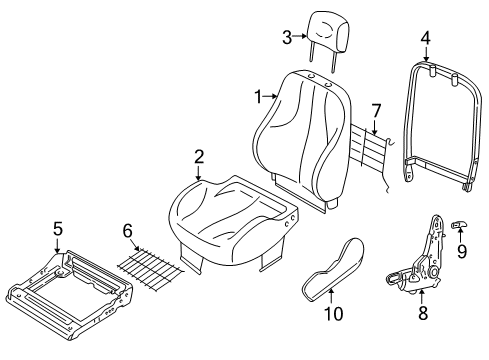 3
4
1
7
2
5
6
9
10
8