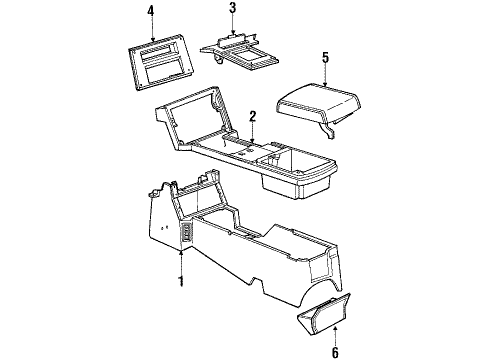 4
3
5
2
1
6