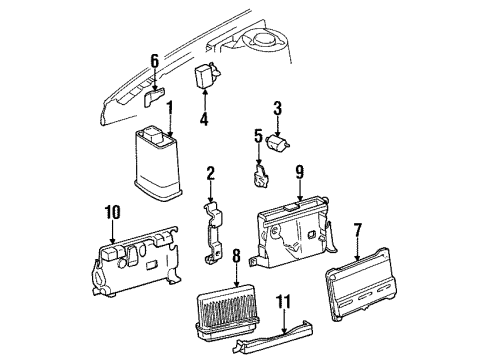 6
1
4
3
5
2
9
10
7
8
11