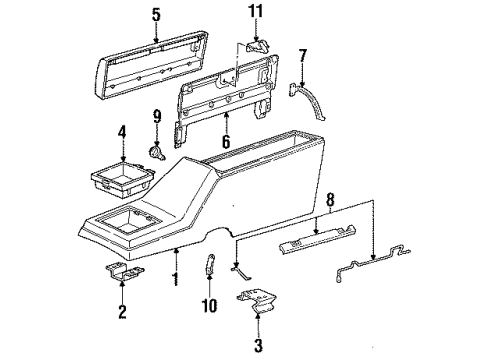 5
11
7
9
6
4
8
1
2
10
3