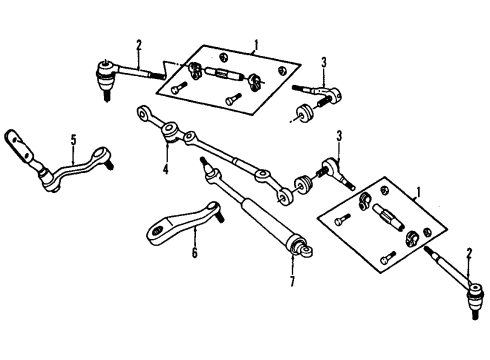 2
1
3
5
4
3
1
6
7
2