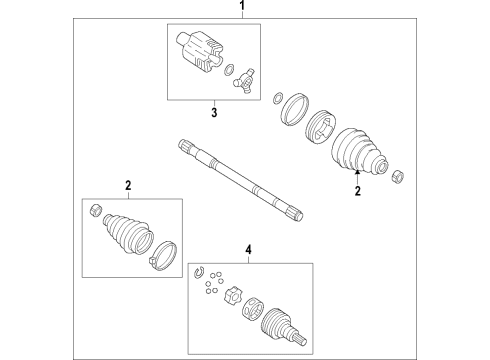 1
3
2
2
4