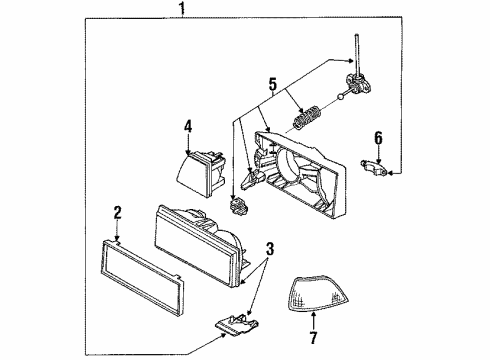 1
5
4
6
2
3
7