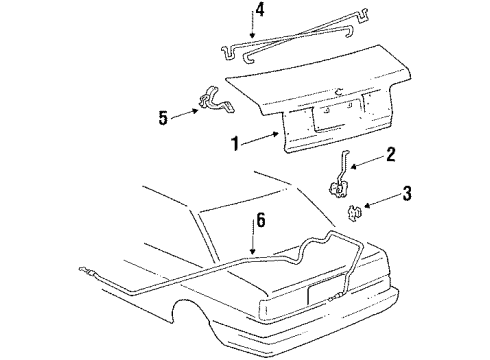 4
5
1
2
3
6