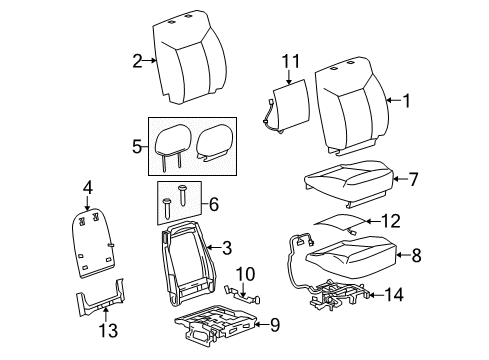 2
11
1
5
7
4
6
12
3
8
10
14
13
9