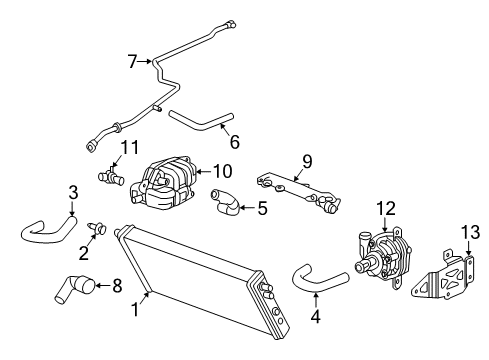 7
6
11
10
9
3
5
12
13
2
8
1
4