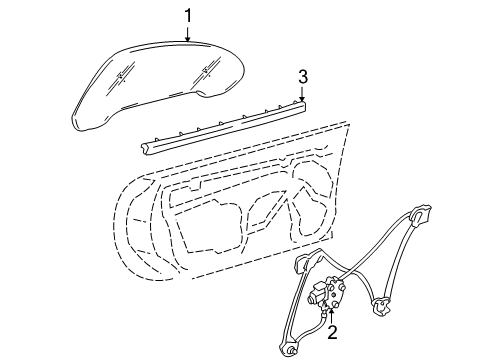 1
3
2